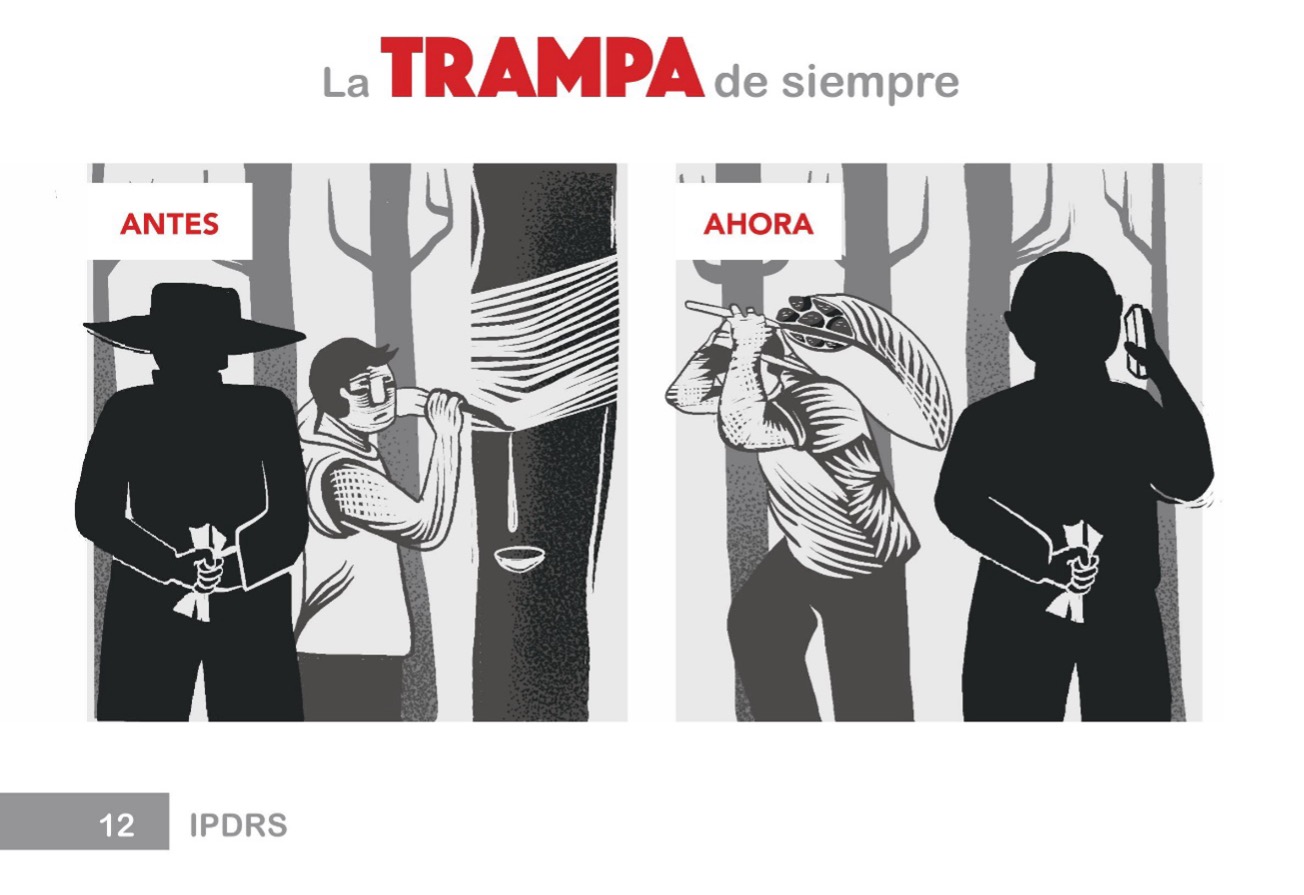 La TRAMPA de siempre

ANTES

AHORA

12 IPDRS