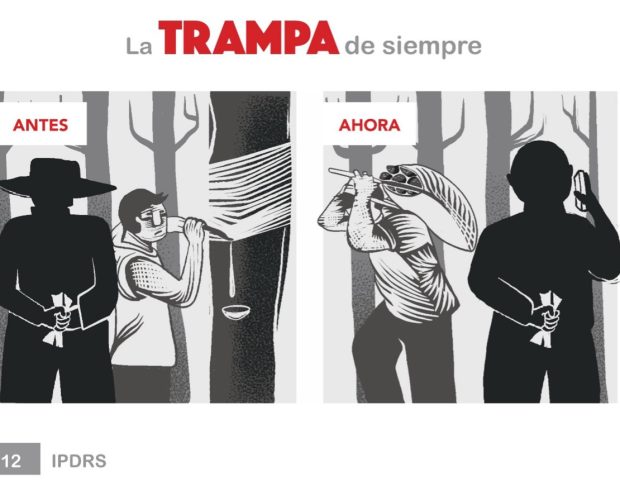 La TRAMPA de siempre

ANTES

AHORA

12 IPDRS